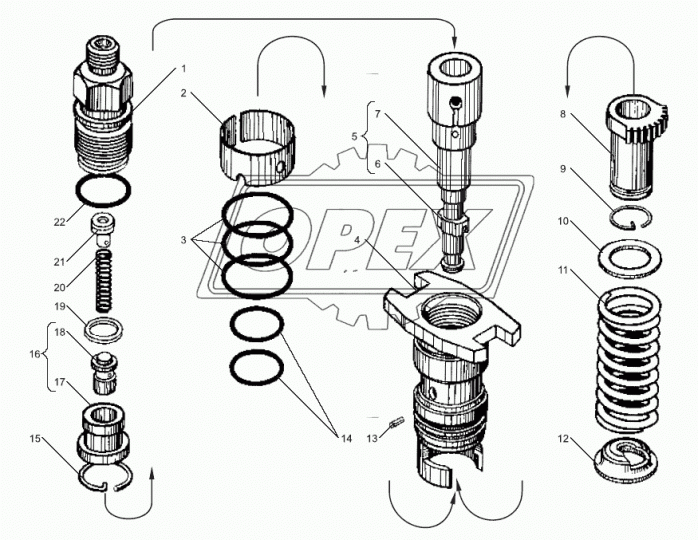 1
2
3
4
5
6
7
8
9
10
11
12
13
14
15
16
17
18
19
20
21
22
OPEX